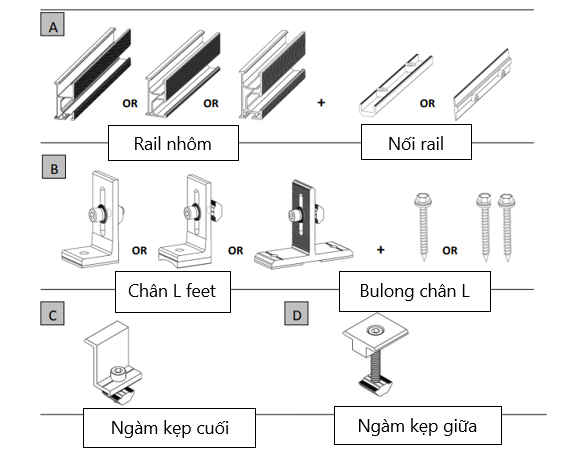 A

OR OR + OR

Rail nhôm

Nối rail

B

OR OR + OR

Chân L feet

Bulong chân L

C

D

Ngàm kẹp cuối

Ngàm kẹp giữa