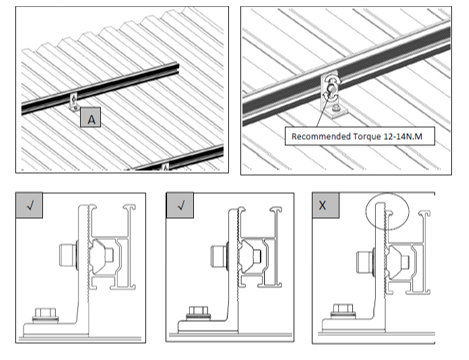 A

A

Recommended Torque 12-14N.M

√

√

X